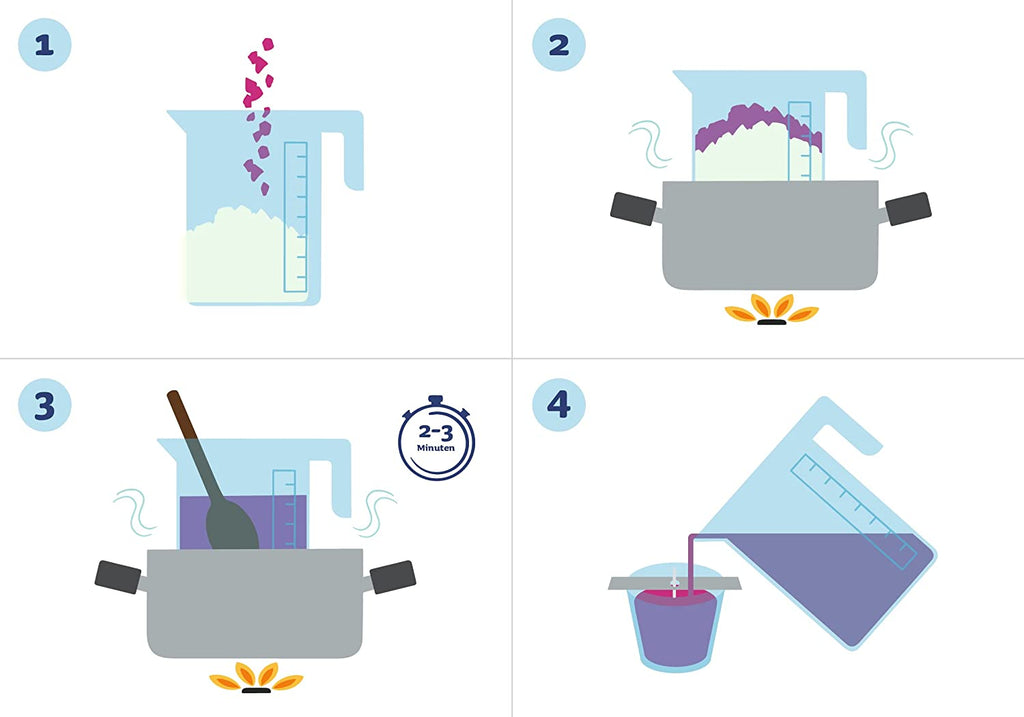 1

2

3

2-3
Minuten

4