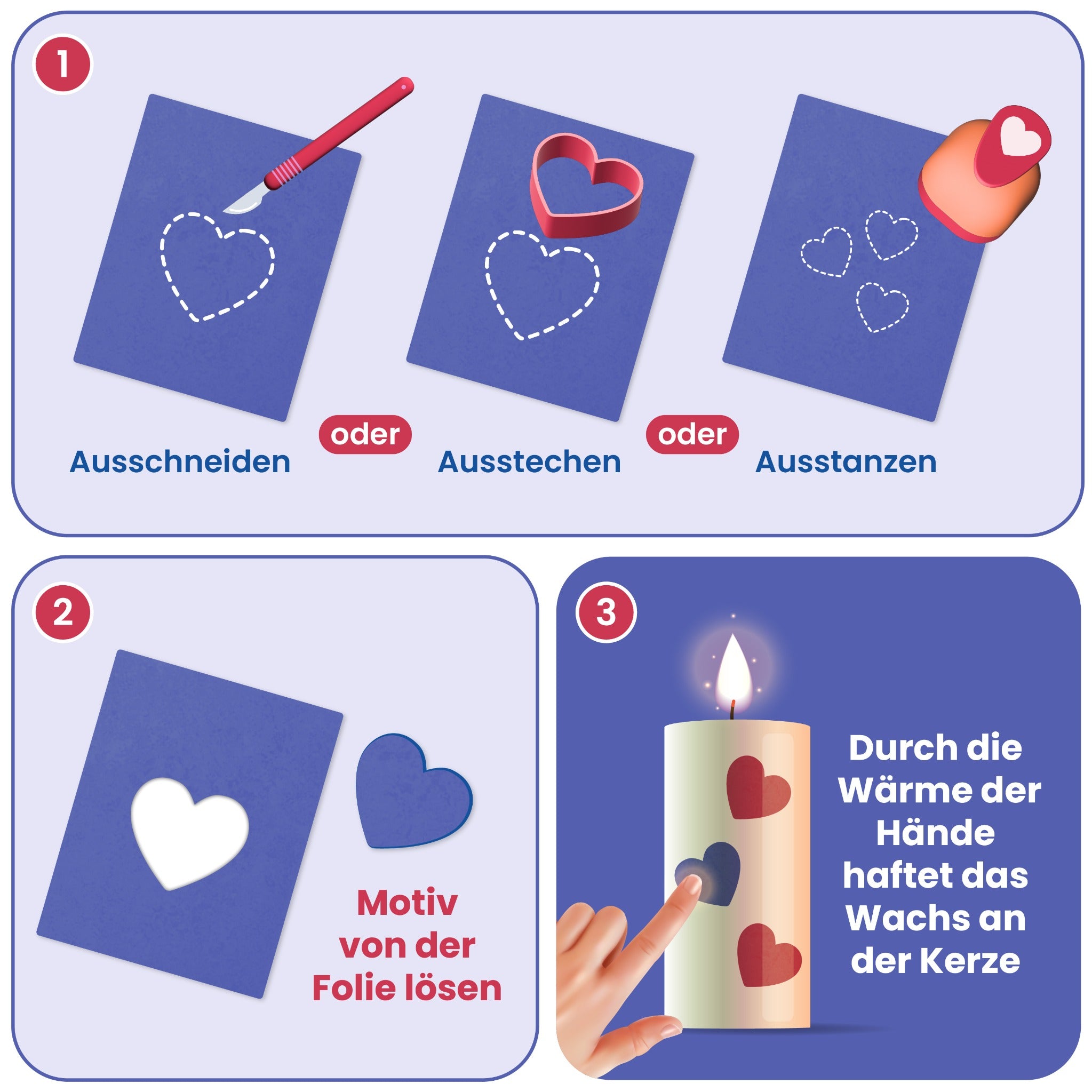 1

Ausschneiden

oder

Ausstechen

oder

Ausstanzen

2

Motiv von der Folie lösen

3

Durch die Wärme der Hände haftet das Wachs an der Kerze