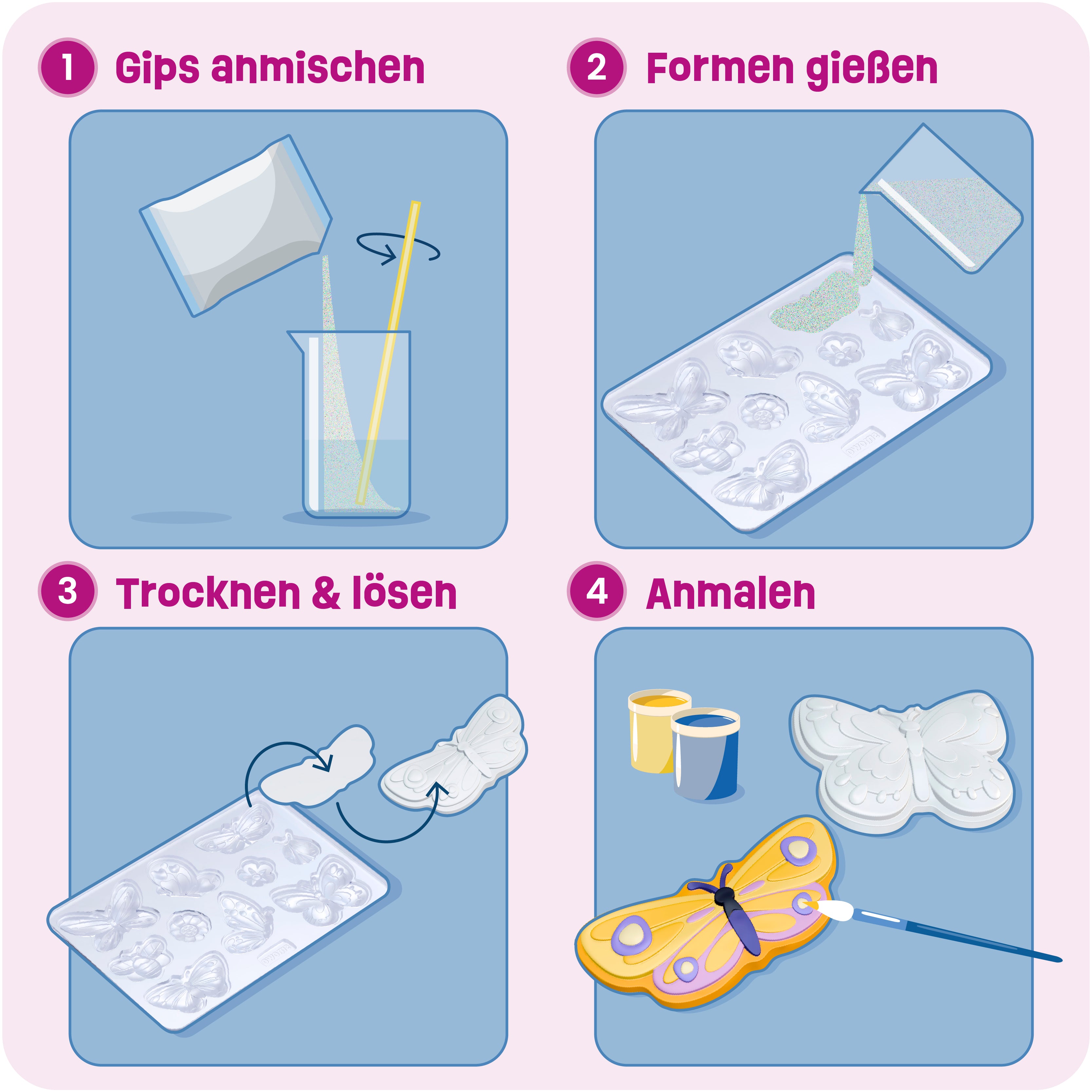 1 Gips anmischen

2 Formen gießen

3 Trocknen & lösen

4 Anmalen