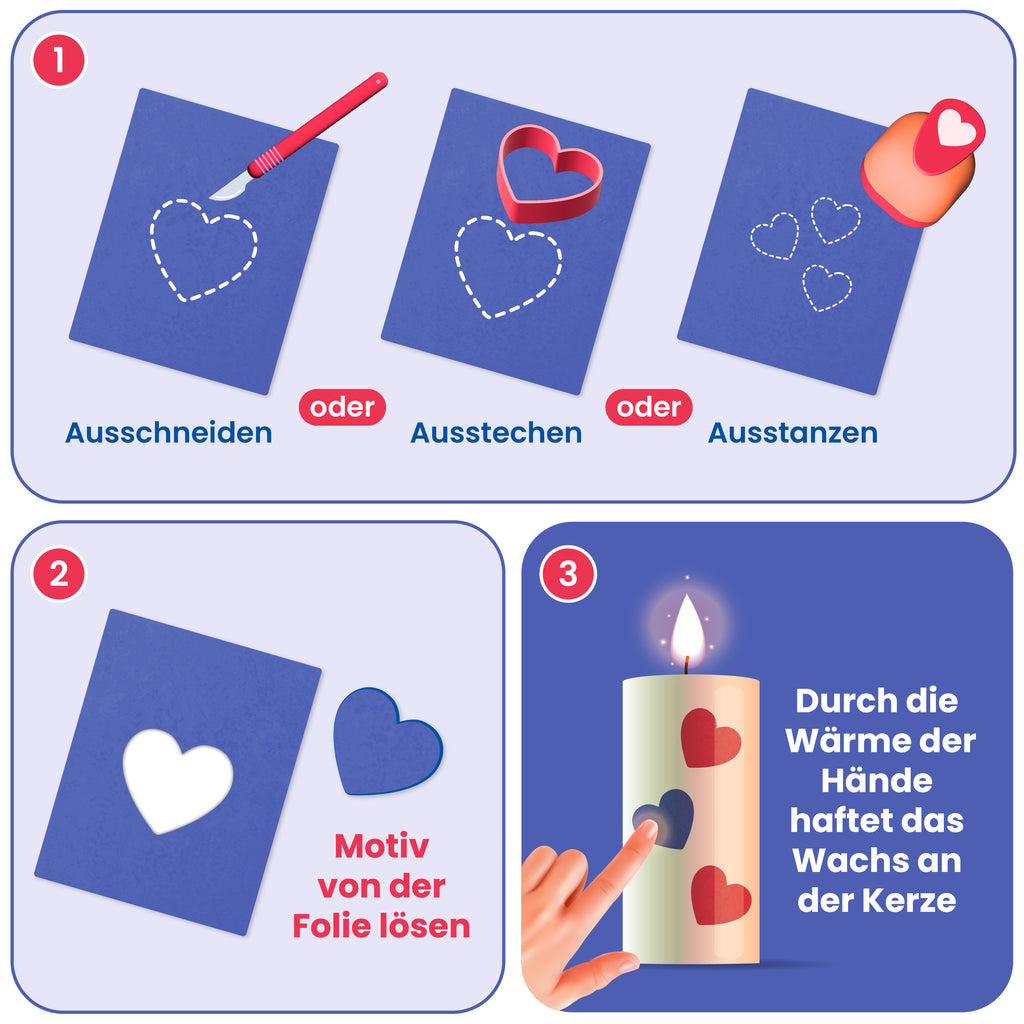 1

Ausschneiden oder Ausstechen oder Ausstanzen

2

Motiv von der Folie lösen

3

Durch die Wärme der Hände haftet das Wachs an der Kerze