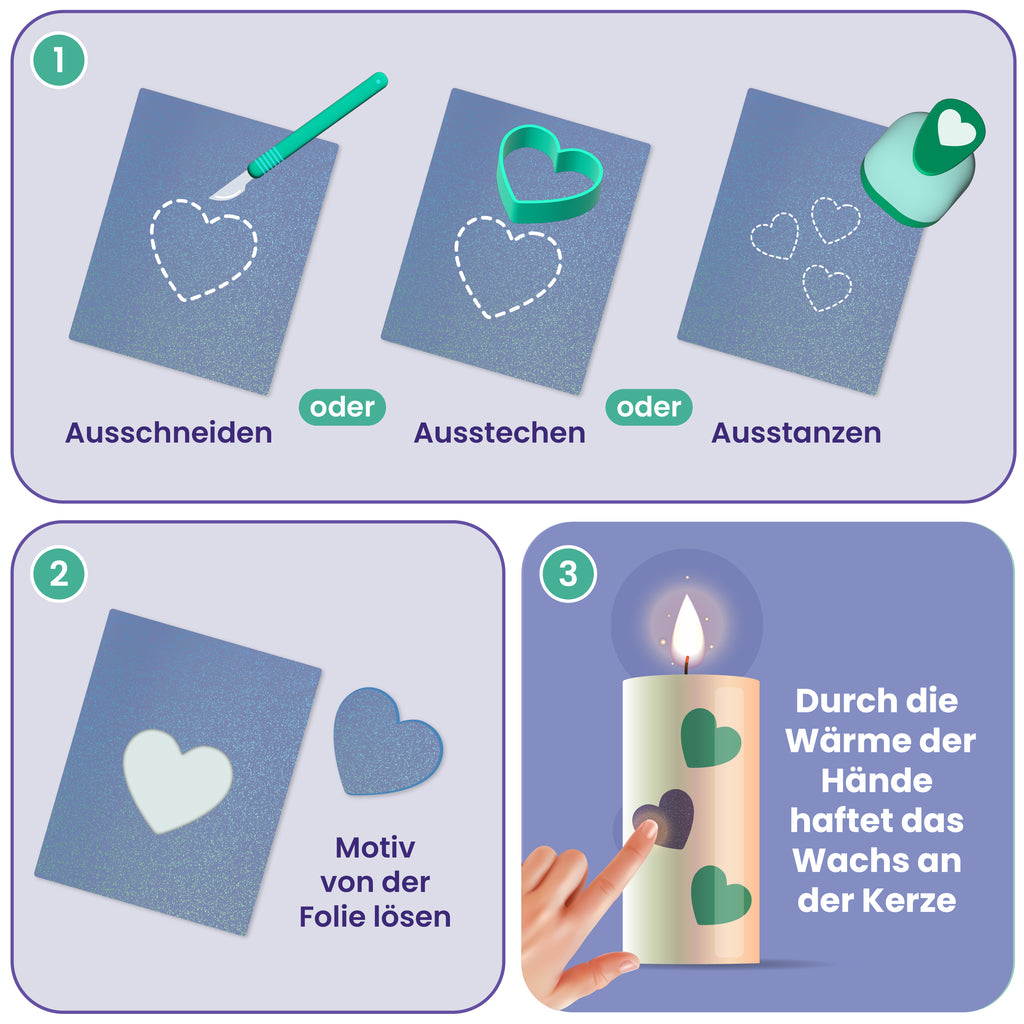 1

Ausschneiden oder Ausstechen oder Ausstanzen

2

Motiv von der Folie lösen

3

Durch die Wärme der Hände haftet das Wachs an der Kerze